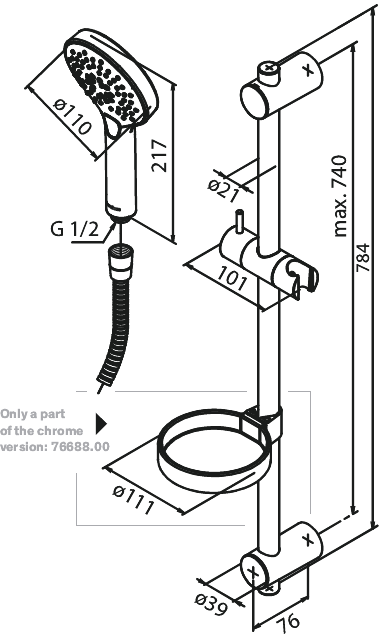 ø110

217

G 1/2

ø21

101

max. 740

784

Only a part of the chrome version: 76688.00

ø111

ø39

76